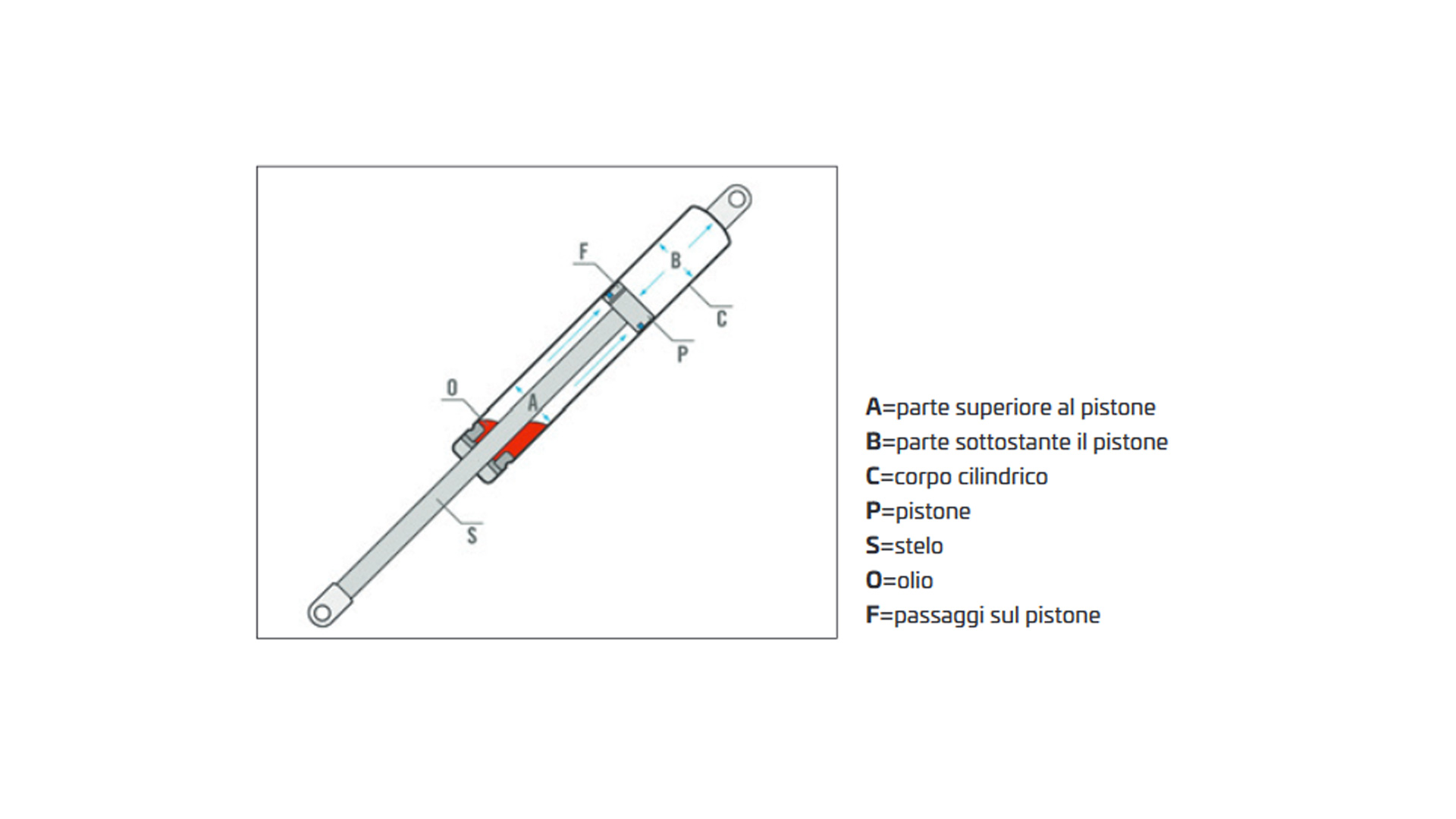 F
B
C
P
O
A
S

A=parte superiore al pistone
B=parte sottostante il pistone
C=corpo cilindrico
P=pistone
S=stelo
O=olio
F=passaggi sul pistone