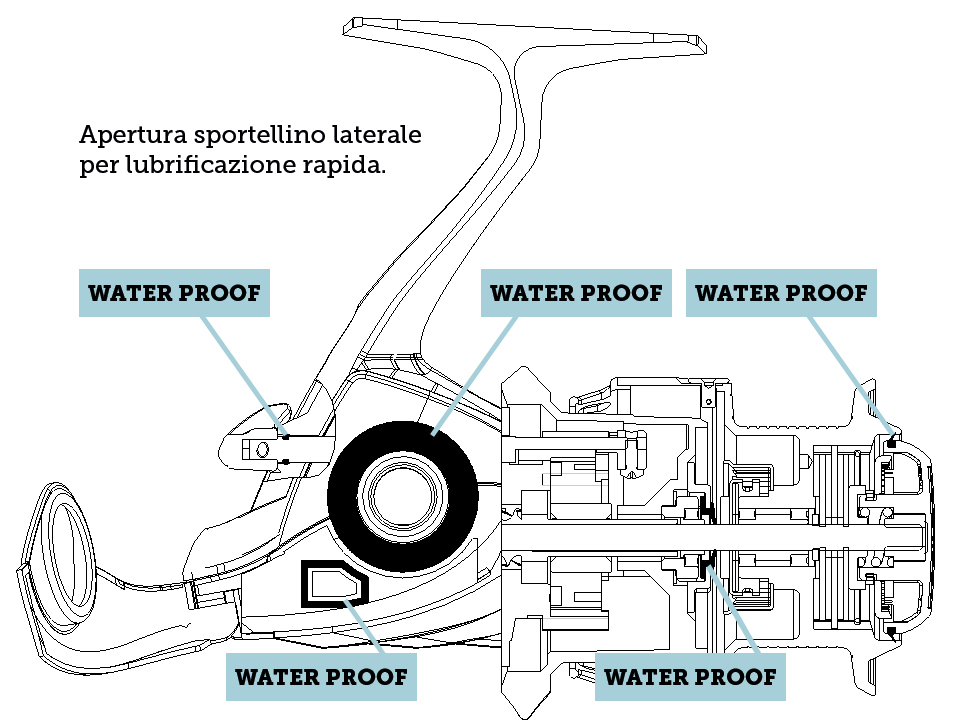 Apertura sportellino laterale per lubrificazione rapida.

WATER PROOF

WATER PROOF

WATER PROOF

WATER PROOF

WATER PROOF